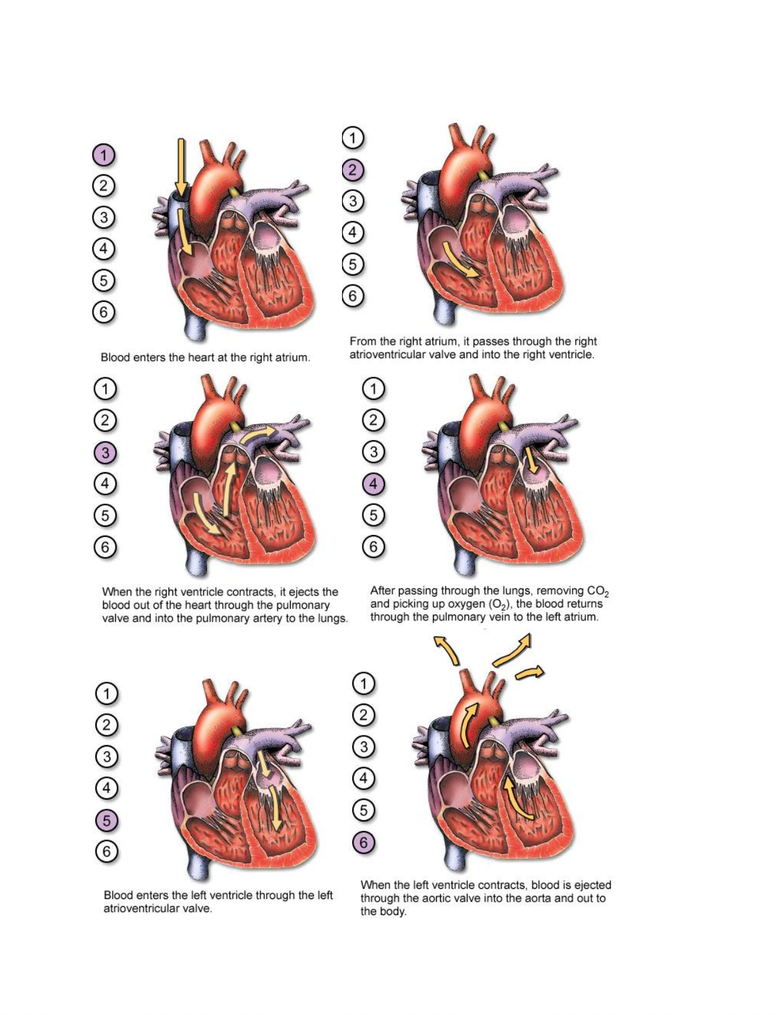 1
2
3
4
5
6

Blood enters the heart at the right atrium.

1
2
3
4
5
6

From the right atrium, it passes through the right atrioventricular valve and into the right ventricle.

1
2
3
4
5
6

When the right ventricle contracts, it ejects the blood out of the heart through the pulmonary valve and into the pulmonary artery to the lungs.

1
2
3
4
5
6

After passing through the lungs, removing $CO_2$ and picking up oxygen ($O_2$), the blood returns through the pulmonary vein to the left atrium.

1
2
3
4
5
6

Blood enters the left ventricle through the left atrioventricular valve.

1
2
3
4
5
6

When the left ventricle contracts, blood is ejected through the aortic valve into the aorta and out to the body.